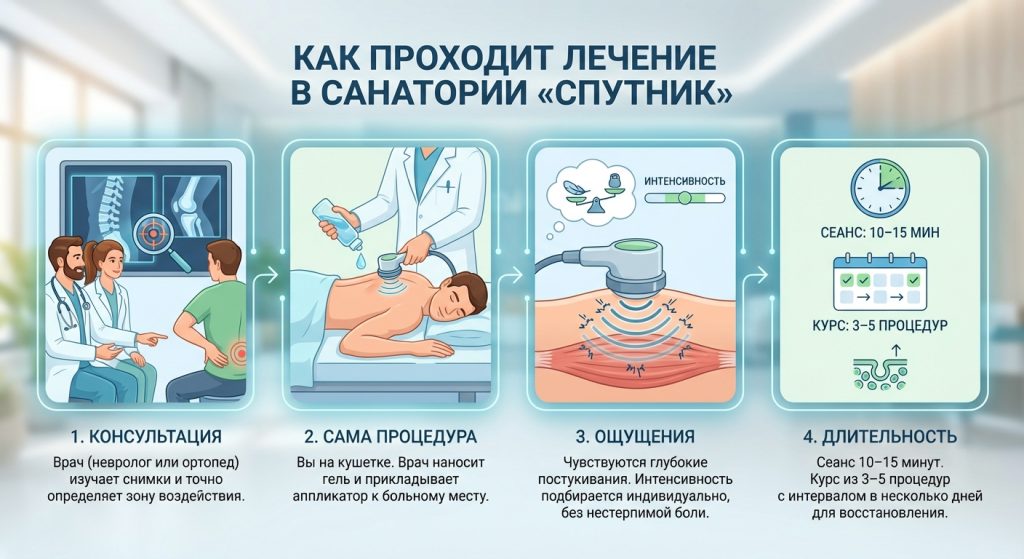 КАК ПРОХОДИТ ЛЕЧЕНИЕ В САНАТОРИИ «СПУТНИК»

ИНТЕНСИВНОСТЬ

СЕАНС: 10–15 МИН

КУРС: 3–5 ПРОЦЕДУР

1. КОНСУЛЬТАЦИЯ

Врач (невролог или ортопед) изучает снимки и точно определяет зону воздействия.

2. САМА ПРОЦЕДУРА

Вы на кушетке. Врач наносит гель и прикладывает аппликатор к больному месту.

3. ОЩУЩЕНИЯ

Чувствуются глубокие постукивания. Интенсивность подбирается индивидуально, без нестерпимой боли.

4. ДЛИТЕЛЬНОСТЬ

Сеанс 10–15 минут. Курс из 3–5 процедур с интервалом в несколько дней для восстановления.