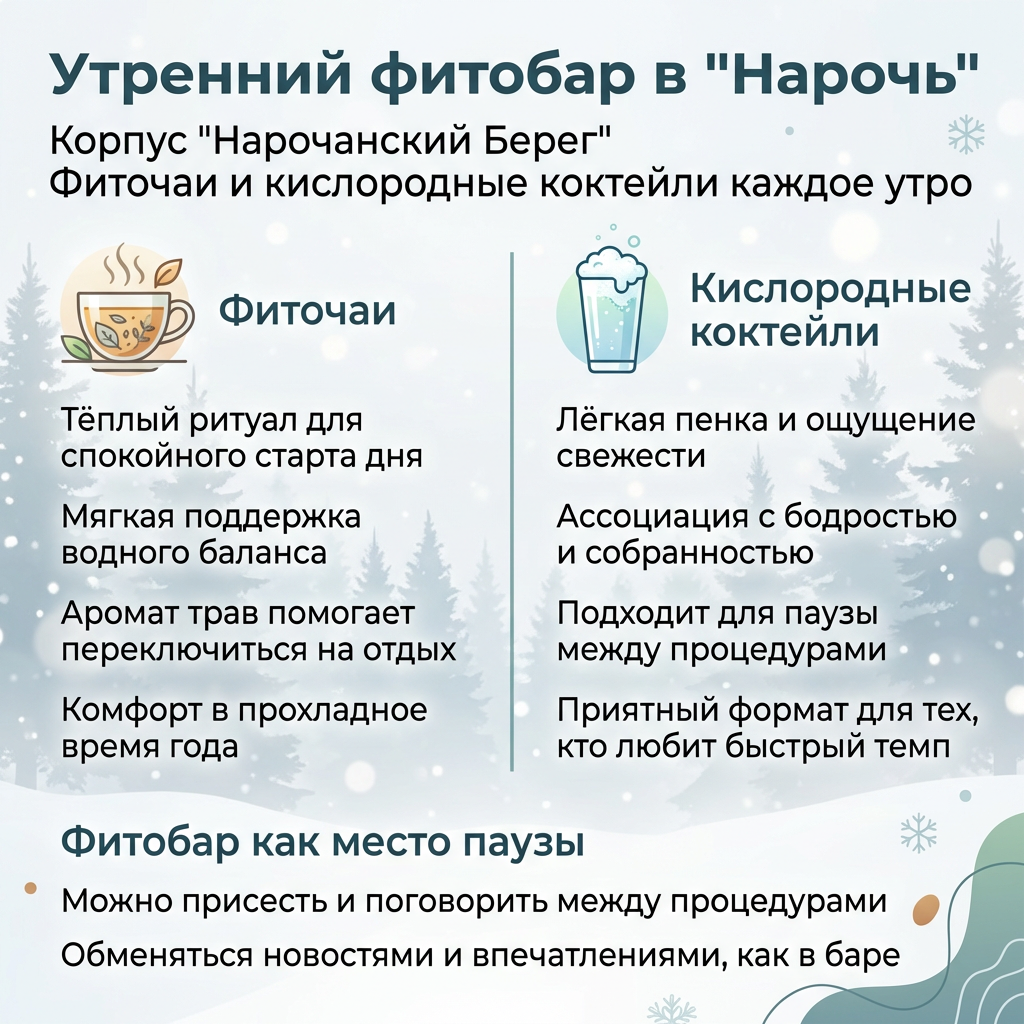 Утренний фитобар в "Нарочь"

Корпус "Нарочанский Берег"
Фиточаи и кислородные коктейли каждое утро

Фиточаи

Тёплый ритуал для спокойного старта дня

Мягкая поддержка водного баланса

Аромат трав помогает переключиться на отдых

Комфорт в прохладное время года

Кислородные коктейли

Лёгкая пенка и ощущение свежести

Ассоциация с бодростью и собранностью

Подходит для паузы между процедурами

Приятный формат для тех, кто любит быстрый темп

Фитобар как место паузы

Можно присесть и поговорить между процедурами

Обменяться новостями и впечатлениями, как в баре