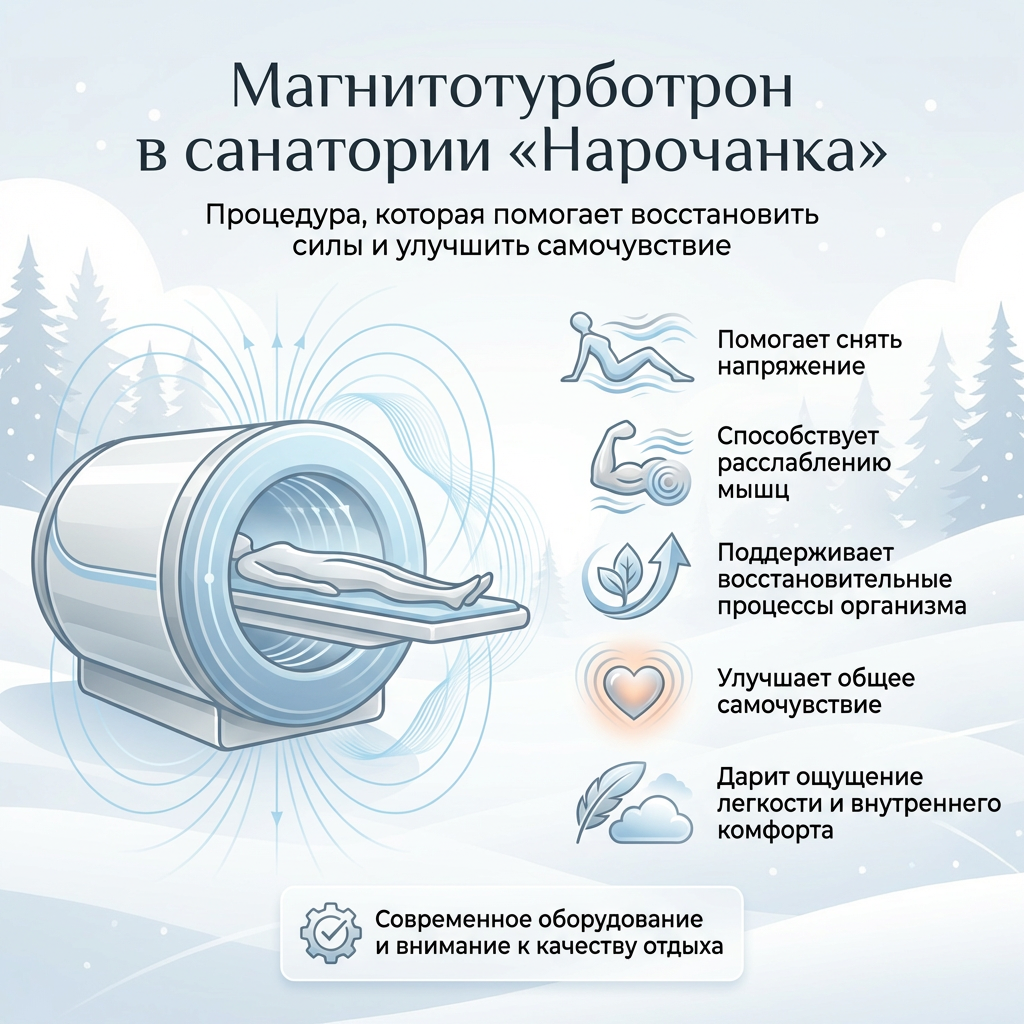 Магнитотурботрон в санатории «Нарочанка»

Процедура, которая помогает восстановить силы и улучшить самочувствие

Помогает снять напряжение

Способствует расслаблению мышц

Поддерживает восстановительные процессы организма

Улучшает общее самочувствие

Дарит ощущение легкости и внутреннего комфорта

Современное оборудование и внимание к качеству отдыха